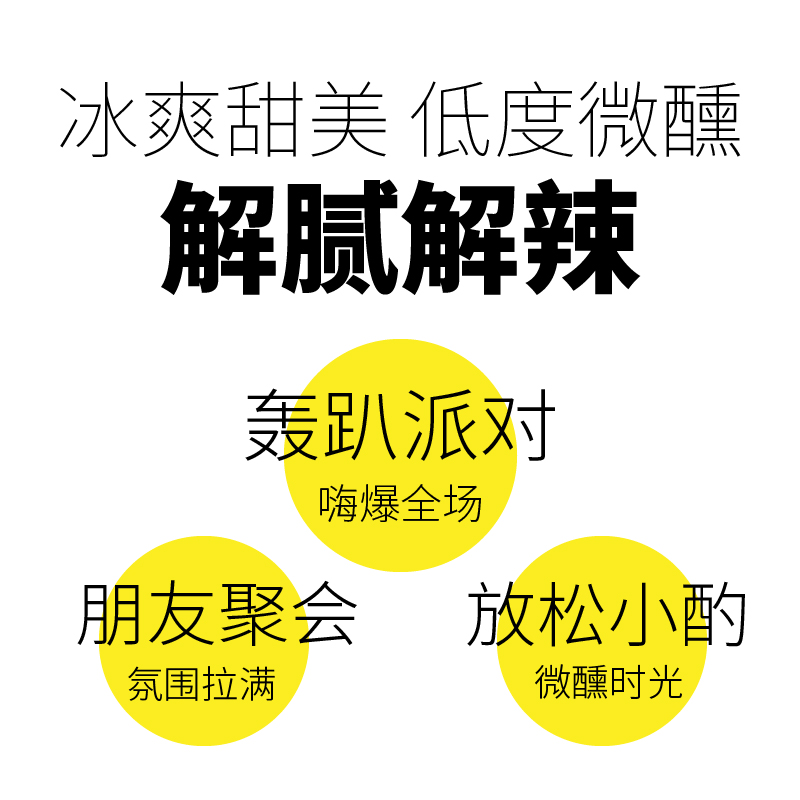 冰爽甜美 低度微醺

解腻解辣

轰趴派对

嗨爆全场

朋友聚会

氛围拉满

放松小酌

微醺时光